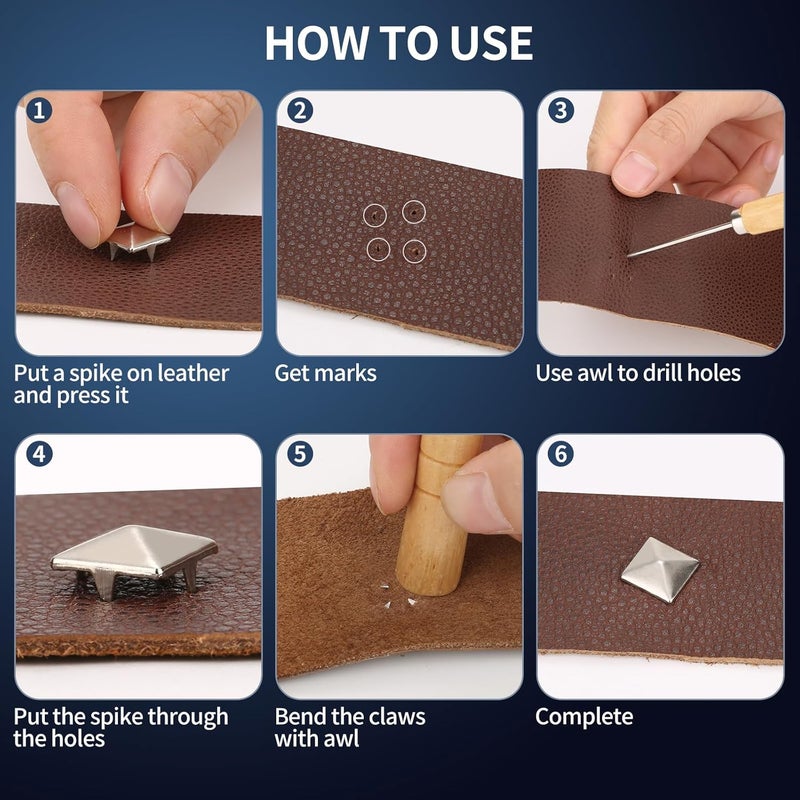 HOW TO USE

1
Put a spike on leather and press it

2
Get marks

3
Use awl to drill holes

4
Put the spike through the holes

5
Bend the claws with awl

6
Complete